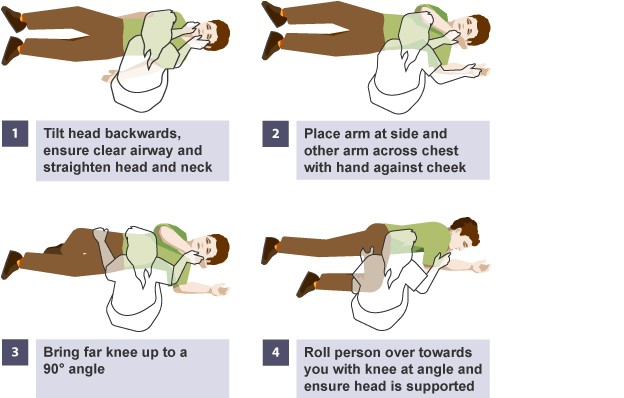 1

Tilt head backwards, ensure clear airway and straighten head and neck

2

Place arm at side and other arm across chest with hand against cheek

3

Bring far knee up to a 90° angle

4

Roll person over towards you with knee at angle and ensure head is supported